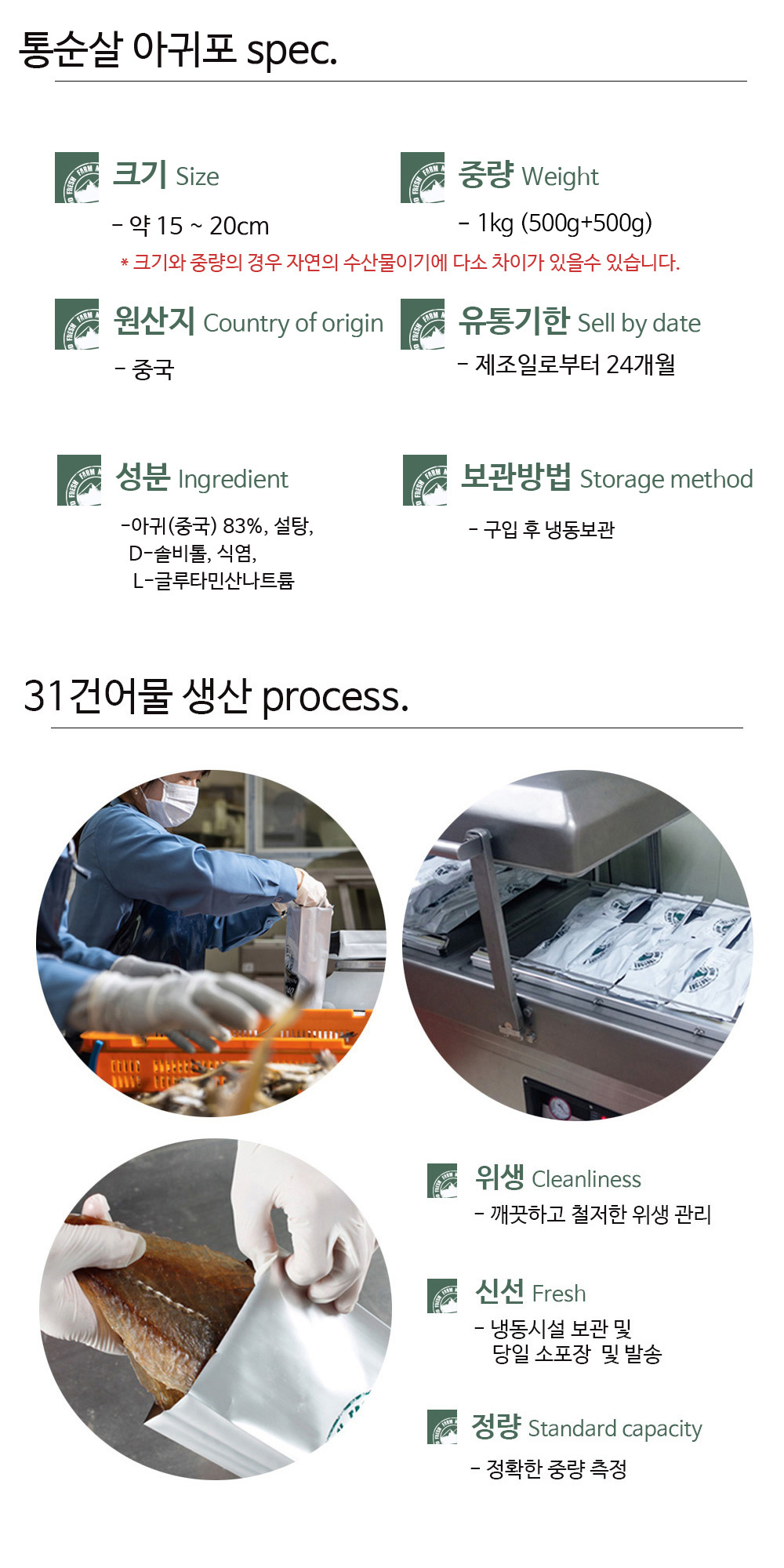 통순살 아귀포 spec.

크기 Size
- 약 15 ~ 20cm

중량 Weight
- 1kg (500g+500g)

* 크기와 중량의 경우 자연의 수산물이기에 다소 차이가 있을수 있습니다.

원산지 Country of origin
- 중국

유통기한 Sell by date
- 제조일로부터 24개월

성분 Ingredient
-아귀(중국) 83%, 설탕, D-솔비톨, 식염, L-글루타민산나트륨

보관방법 Storage method
- 구입 후 냉동보관

31건어물 생산 process.

위생 Cleanliness
- 깨끗하고 철저한 위생 관리

신선 Fresh
- 냉동시설 보관 및 당일 소포장 및 발송

정량 Standard capacity
- 정확한 중량 측정